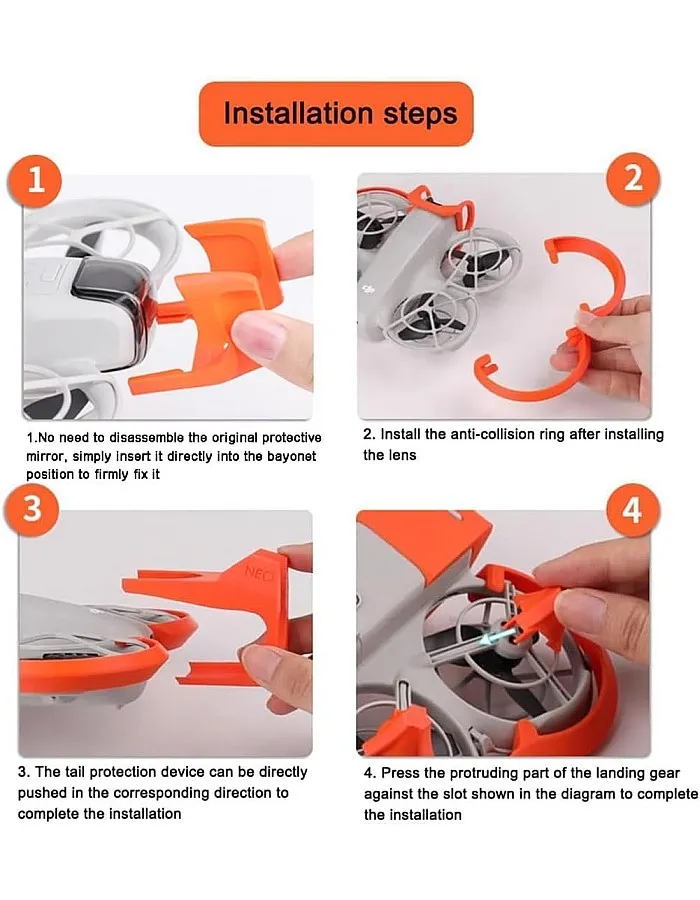 Installation steps

1

2

1.No need to disassemble the original protective mirror, simply insert it directly into the bayonet position to firmly fix it

2. Install the anti-collision ring after installing the lens

3

4

NEO

3. The tail protection device can be directly pushed in the corresponding direction to complete the installation

4. Press the protruding part of the landing gear against the slot shown in the diagram to complete the installation