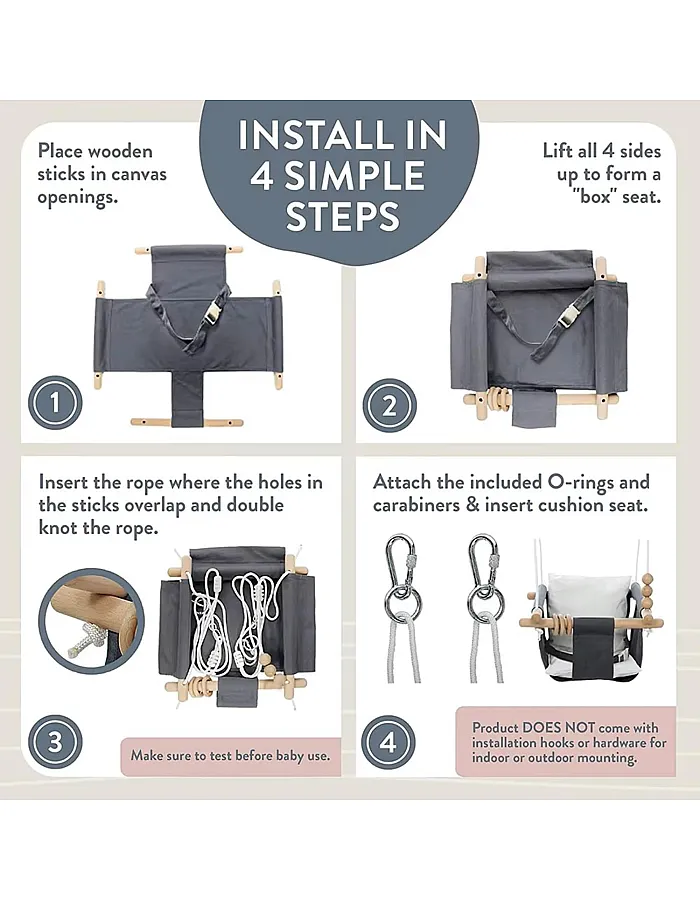 INSTALL IN 4 SIMPLE STEPS

Place wooden sticks in canvas openings.

1

Lift all 4 sides up to form a "box" seat.

2

Insert the rope where the holes in the sticks overlap and double knot the rope.

3

Make sure to test before baby use.

Attach the included O-rings and carabiners & insert cushion seat.

4

Product DOES NOT come with installation hooks or hardware for indoor or outdoor mounting.