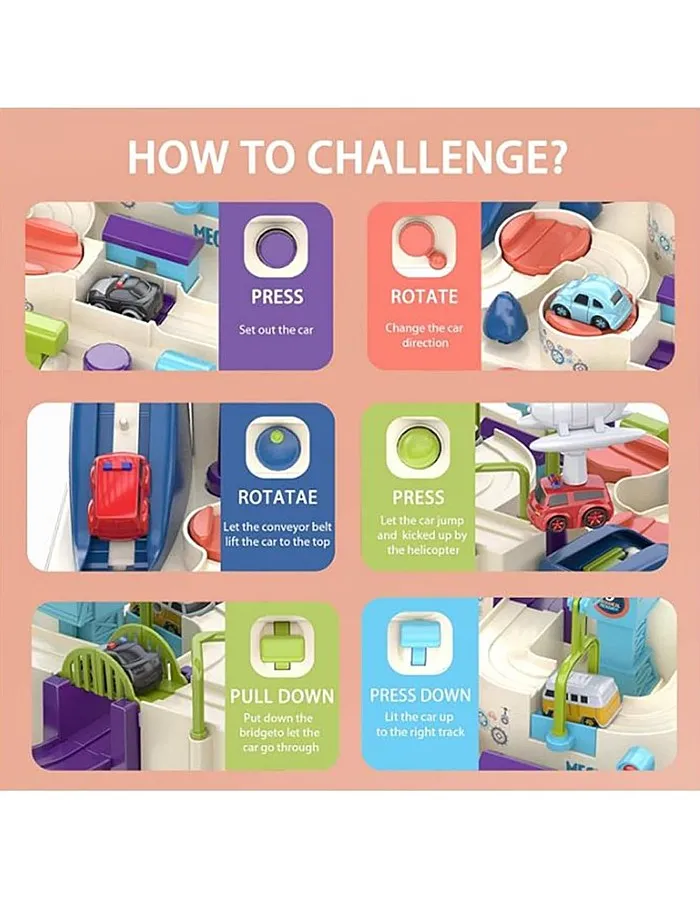 HOW TO CHALLENGE?

PRESS
Set out the car

ROTATE
Change the car direction

ROTATAE
Let the conveyor belt lift the car to the top

PRESS
Let the car jump and kicked up by the helicopter

PULL DOWN
Put down the bridgeto let the car go through

PRESS DOWN
Lit the car up to the right track