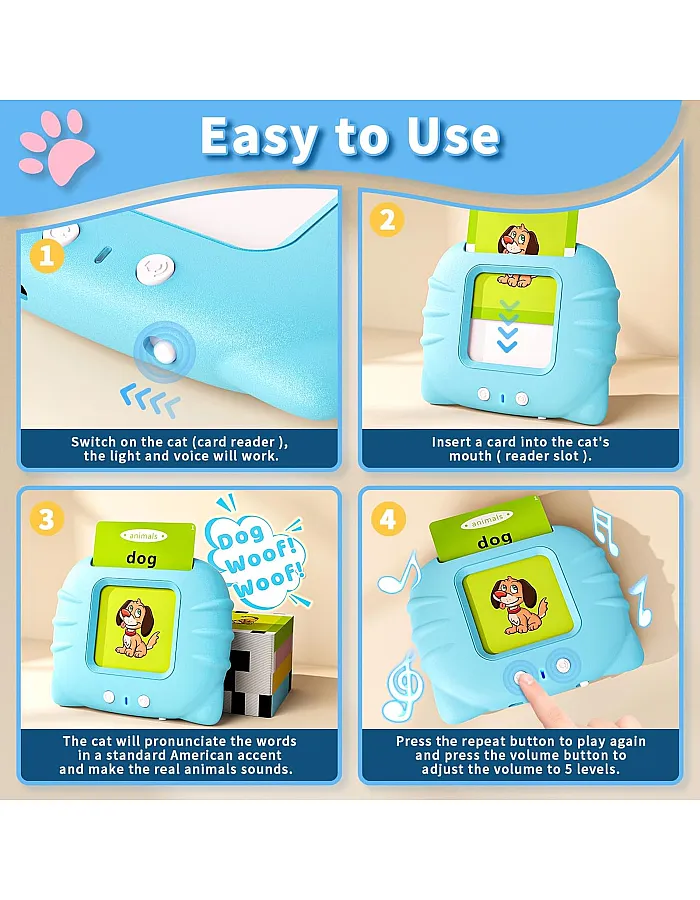 Easy to Use

1

Switch on the cat (card reader ), the light and voice will work.

2

Insert a card into the cat's mouth ( reader slot ).

3

animals

dog

Dog Woof! Woof!

The cat will pronunciate the words in a standard American accent and make the real animals sounds.

4

animals

dog

Press the repeat button to play again and press the volume button to adjust the volume to 5 levels.