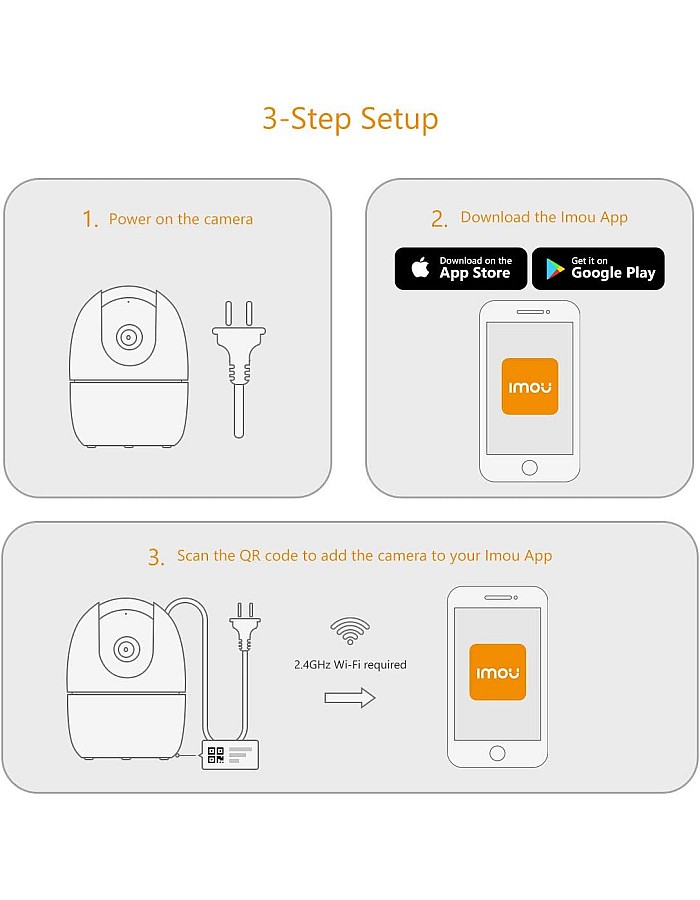 3-Step Setup

1. Power on the camera

2. Download the Imou App

Download on the App Store

Get it on Google Play

imou

3. Scan the QR code to add the camera to your Imou App

2.4GHz Wi-Fi required

imou