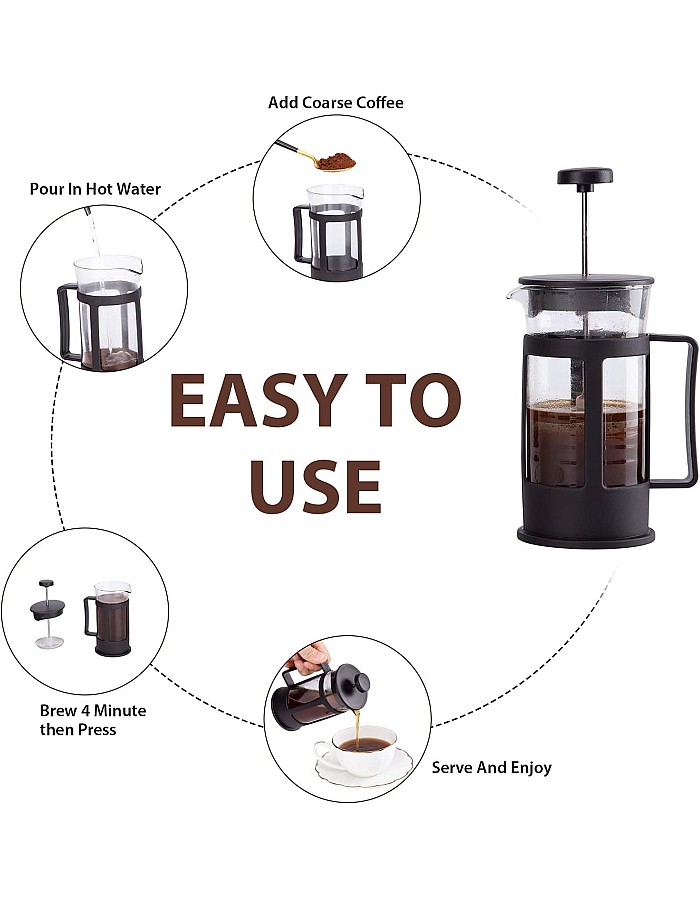 Add Coarse Coffee

Pour In Hot Water

EASY TO USE

Brew 4 Minute then Press

Serve And Enjoy