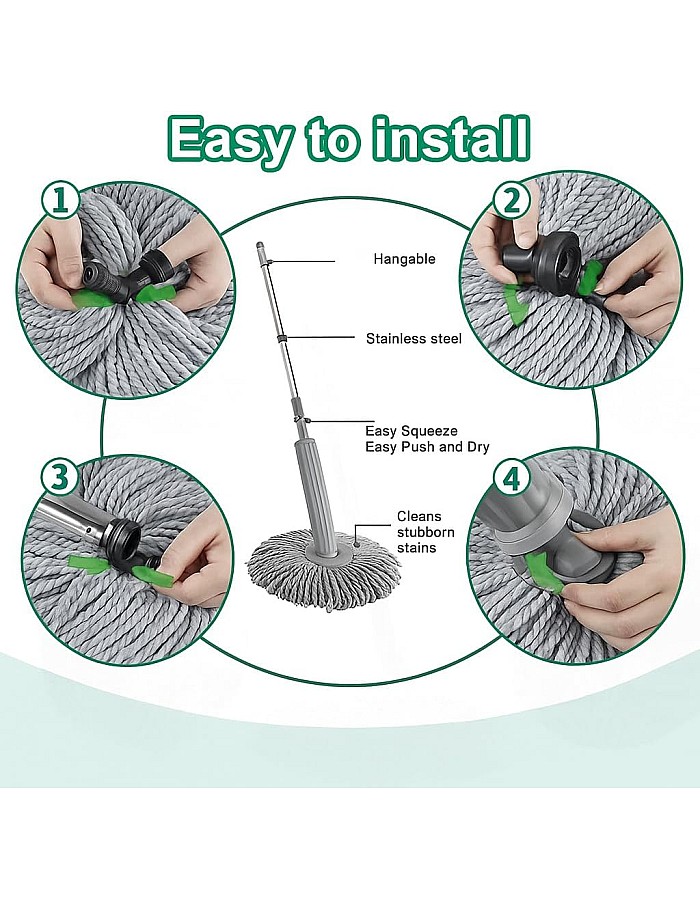 Easy to install

1

2

Hangable

Stainless steel

Easy Squeeze
Easy Push and Dry

3

4

Cleans
stubborn
stains